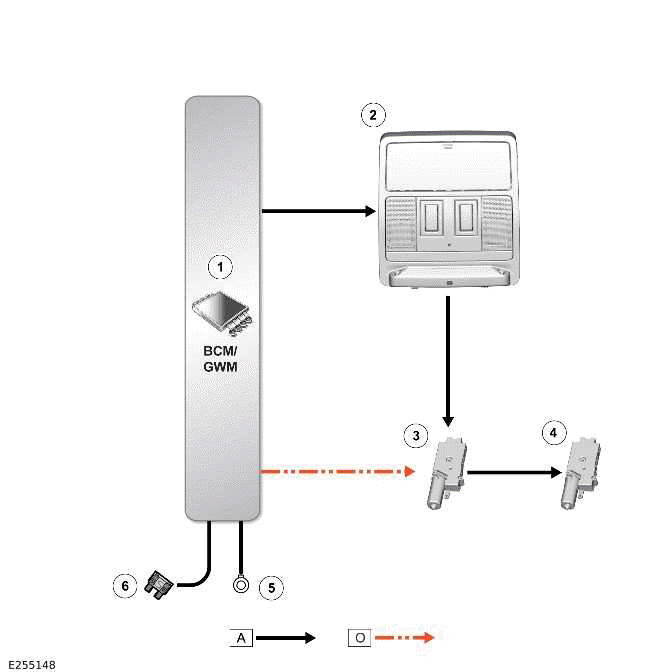 2

1

BCM/
GWM

3

4

6

5

A

O

E255148